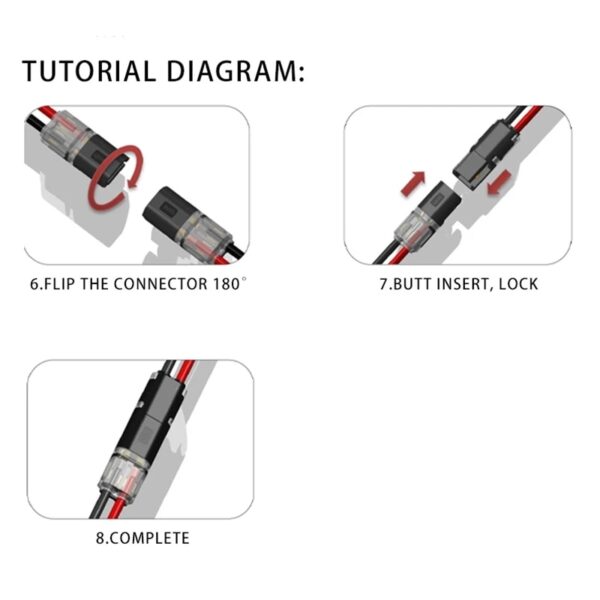 TUTORIAL DIAGRAM:

6.FLIP THE CONNECTOR 180°

7.BUTT INSERT, LOCK

8.COMPLETE