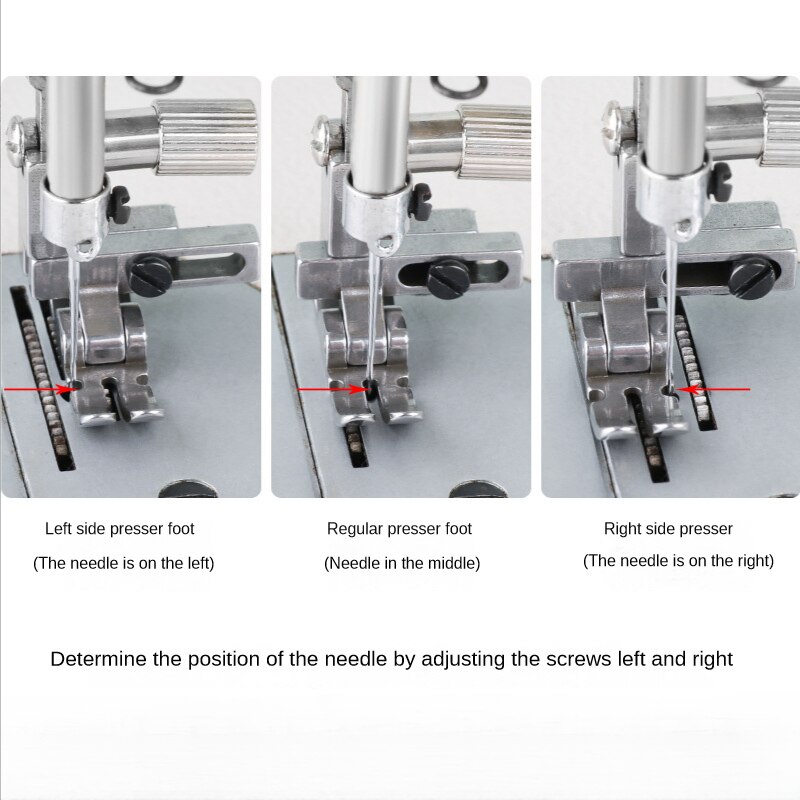 Left side presser foot
(The needle is on the left)

Regular presser foot
(Needle in the middle)

Right side presser
(The needle is on the right)

Determine the position of the needle by adjusting the screws left and right