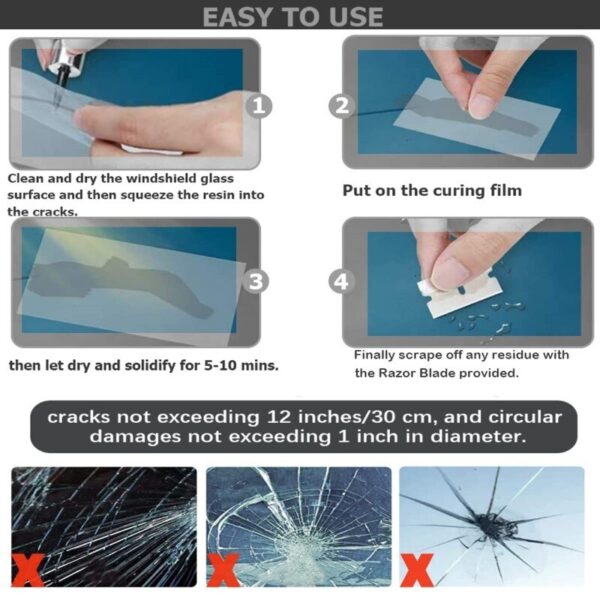 EASY TO USE

1

Clean and dry the windshield glass surface and then squeeze the resin into the cracks.

2

Put on the curing film

3

then let dry and solidify for 5-10 mins.

4

Finally scrape off any residue with the Razor Blade provided.

cracks not exceeding 12 inches/30 cm, and circular damages not exceeding 1 inch in diameter.

X

X

X